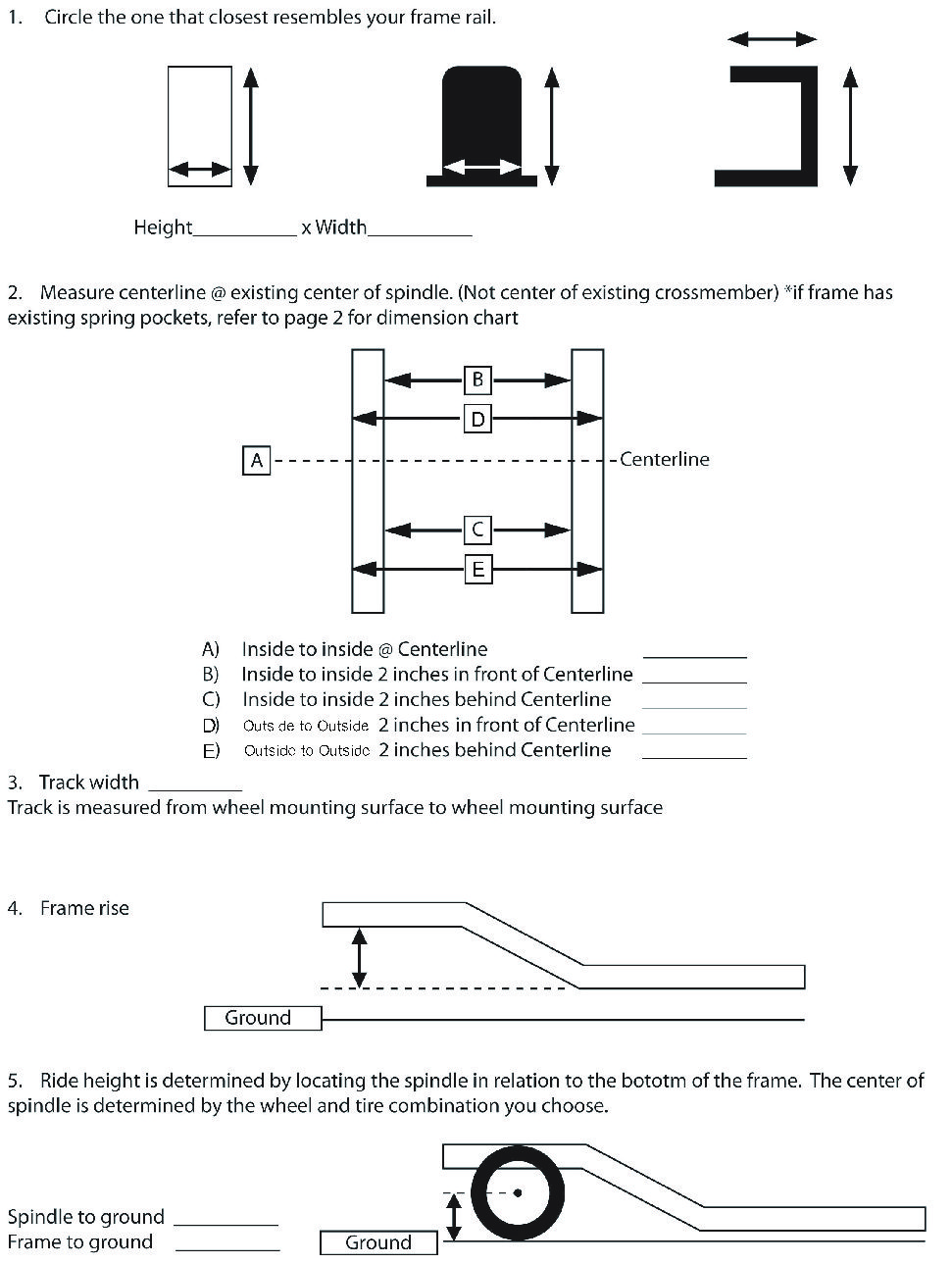 1. Circle the one that closest resembles your frame rail.

Height__________ x Width__________

2. Measure centerline @ existing center of spindle. (Not center of existing crossmember) *if frame has existing spring pockets, refer to page 2 for dimension chart

B
D
A
Centerline
C
E

A) Inside to inside @ Centerline __________
B) Inside to inside 2 inches in front of Centerline __________
C) Inside to inside 2 inches behind Centerline __________
D) Outs de to Outside 2 inches in front of Centerline __________
E) Outside to Outside 2 inches behind Centerline __________

3. Track width __________
Track is measured from wheel mounting surface to wheel mounting surface

4. Frame rise

Ground

5. Ride height is determined by locating the spindle in relation to the bototm of the frame. The center of spindle is determined by the wheel and tire combination you choose.

Spindle to ground __________
Frame to ground __________

Ground