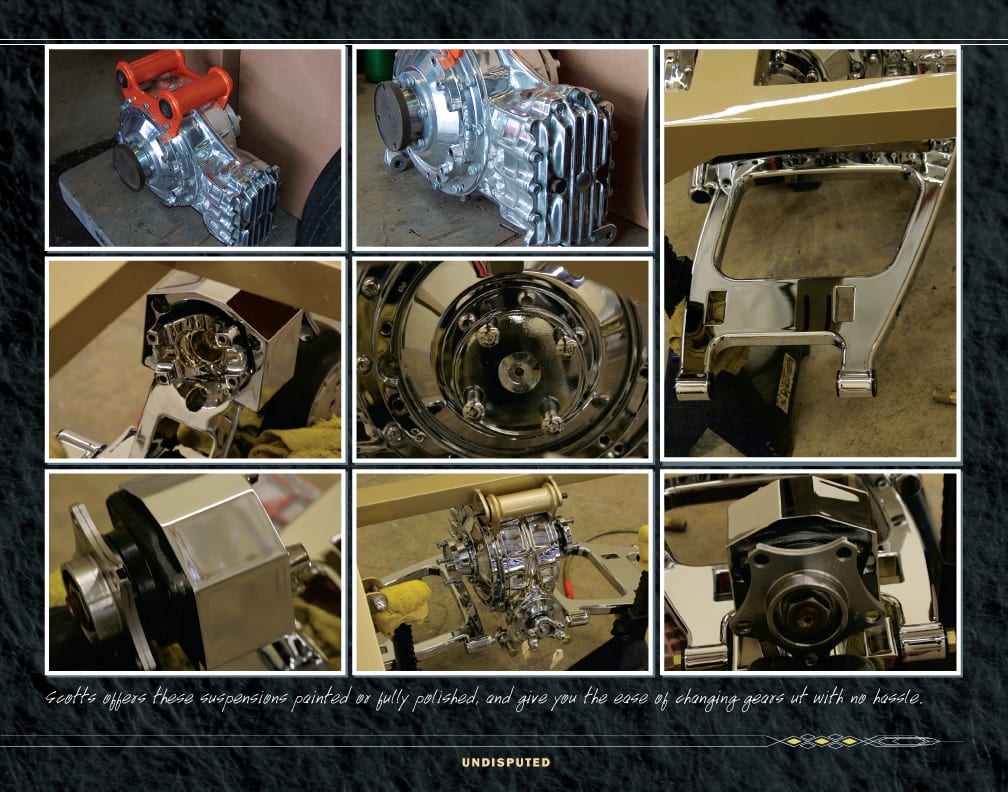 Scotts offers these suspensions painted or fully polished, and give you the ease of changing gears ut with no hassle.

UNDISPUTED