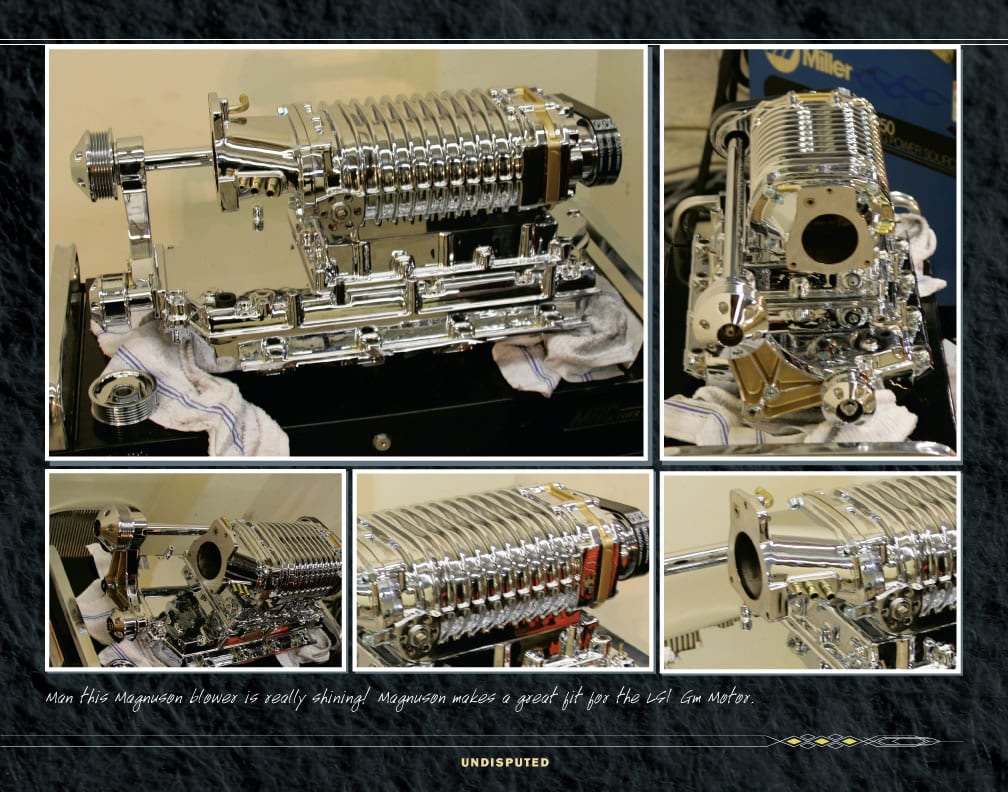 Miller

Man this Magnuson blower is really shining! Magnuson makes a great fit for the LS1 Gm Motor.

UNDISPUTED