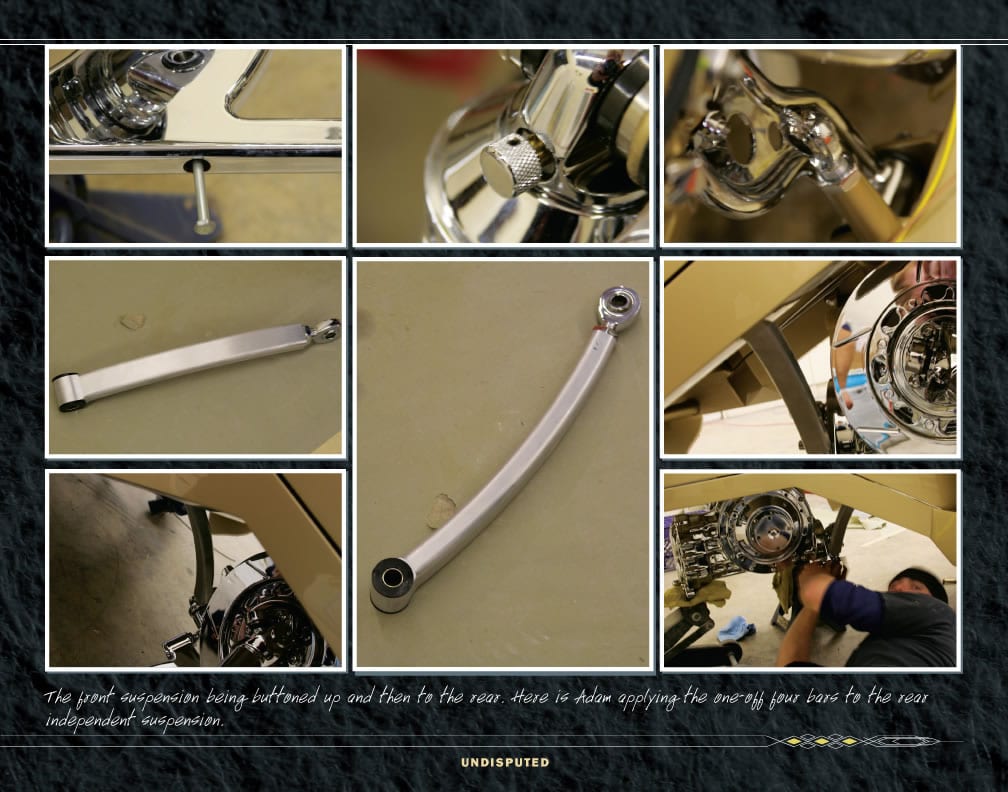 The front suspension being buttoned up and then to the rear. Here is Adam applying the one-off four bars to the rear independent suspension.

UNDISPUTED