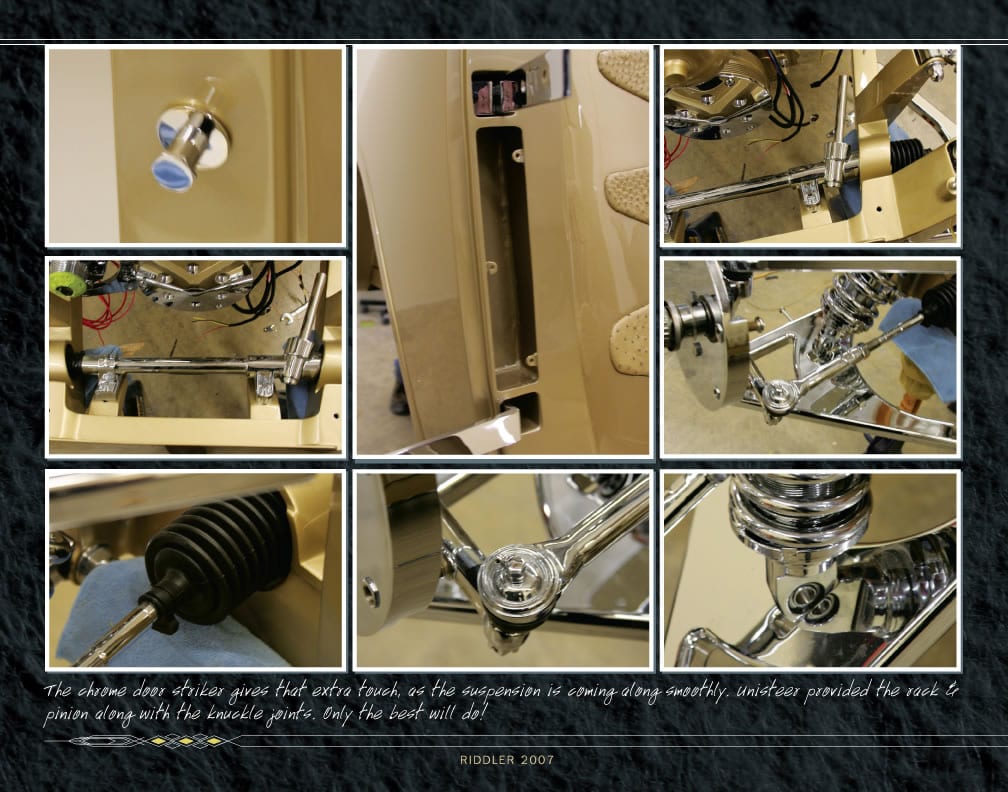 The chrome door striker gives that extra touch, as the suspension is coming along smoothly. Unisteer provided the rack & pinion along with the knuckle joints. Only the best will do!

RIDDLER 2007