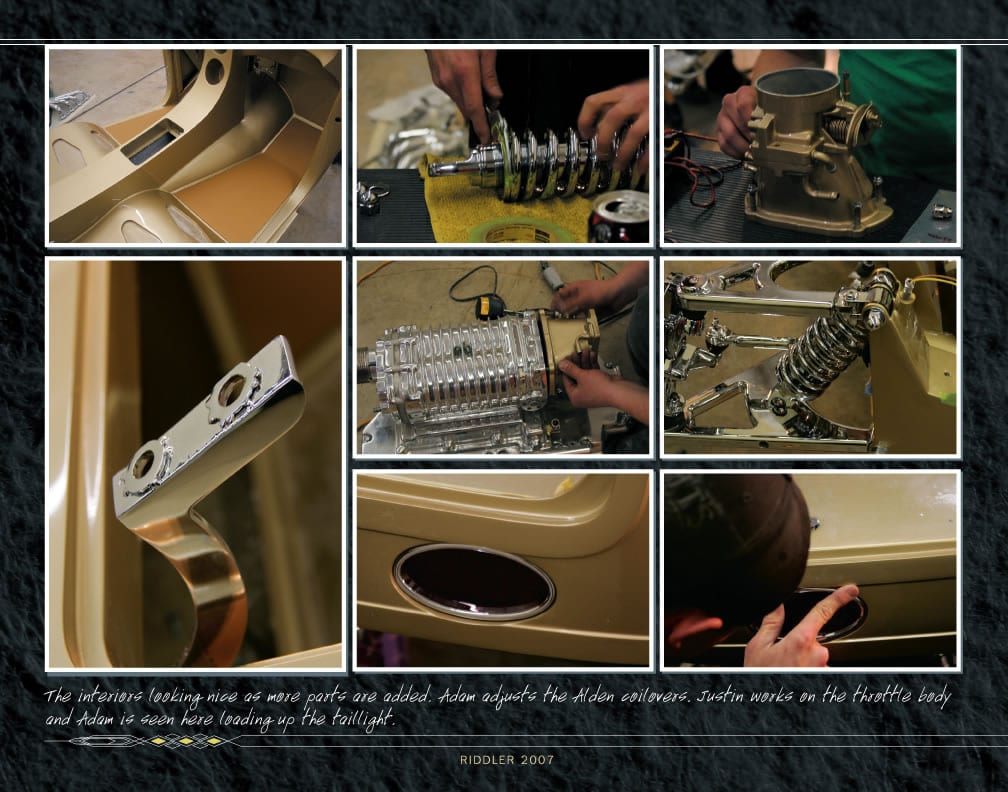 The interiors looking nice as more parts are added. Adam adjusts the Alden coilovers. Justin works on the throttle body and Adam is seen here loading up the taillight.

RIDDLER 2007