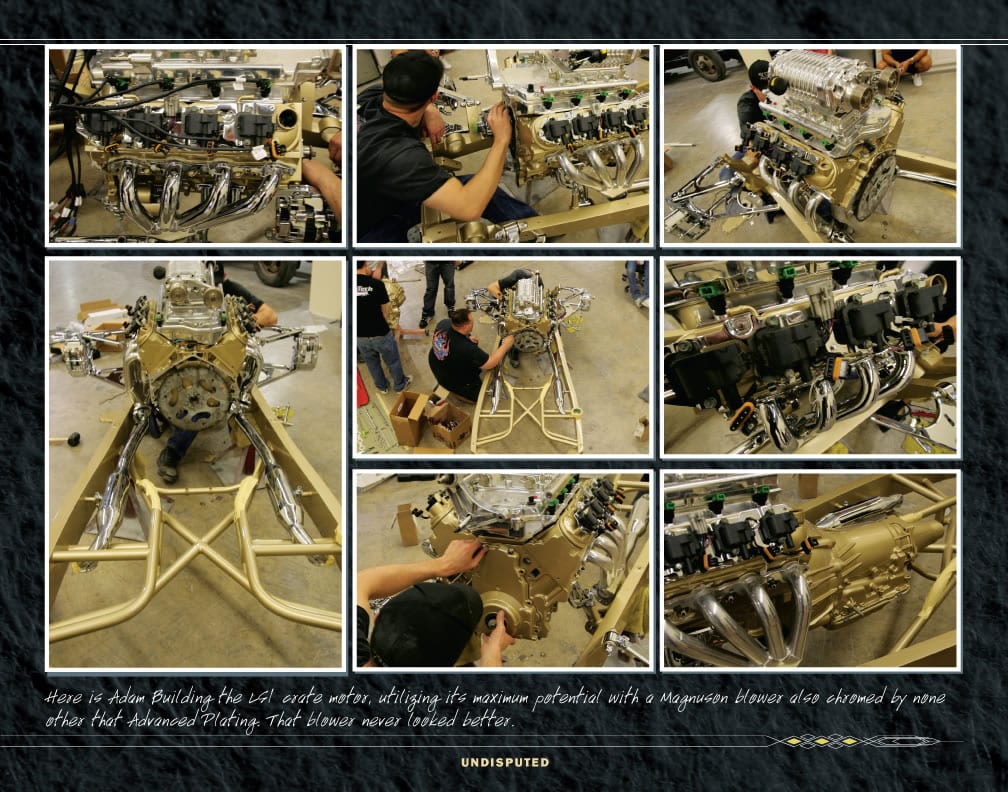 Here is Adam Building the LS1 crate motor, utilizing its maximum potential with a Magnuson blower also chromed by none other that Advanced Plating. That blower never looked better.

UNDISPUTED