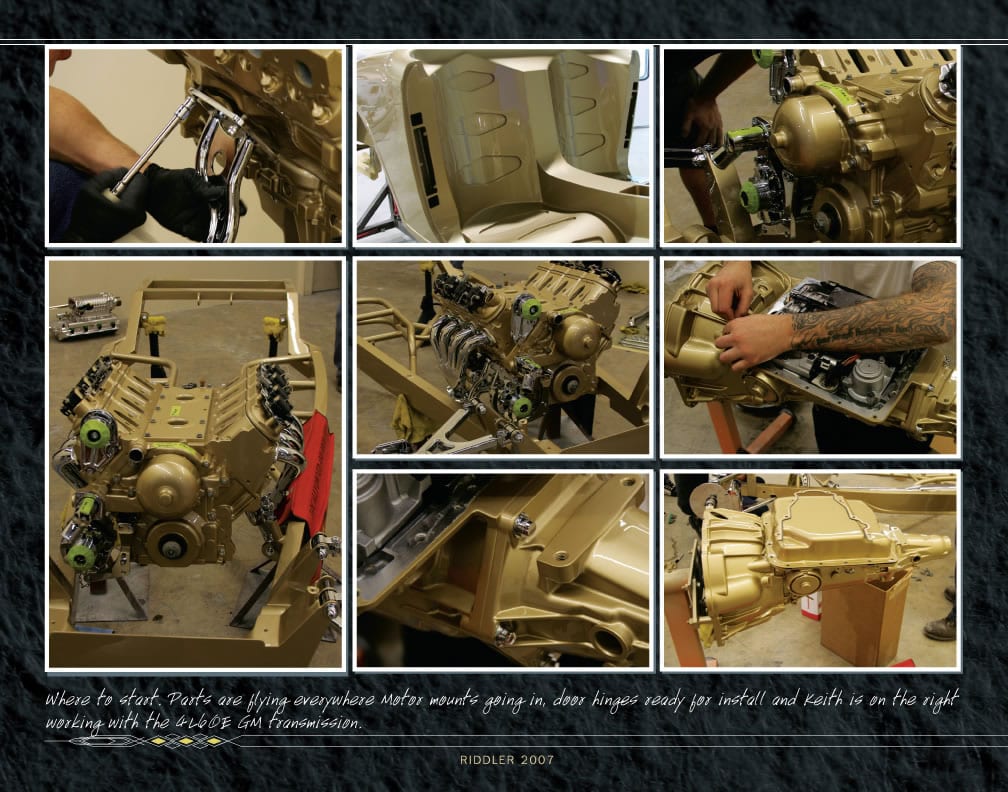 Where to start. Parts are flying everywhere Motor mounts going in, door hinges ready for install and Keith is on the right working with the 4L60E GM transmission.

RIDDLER 2007