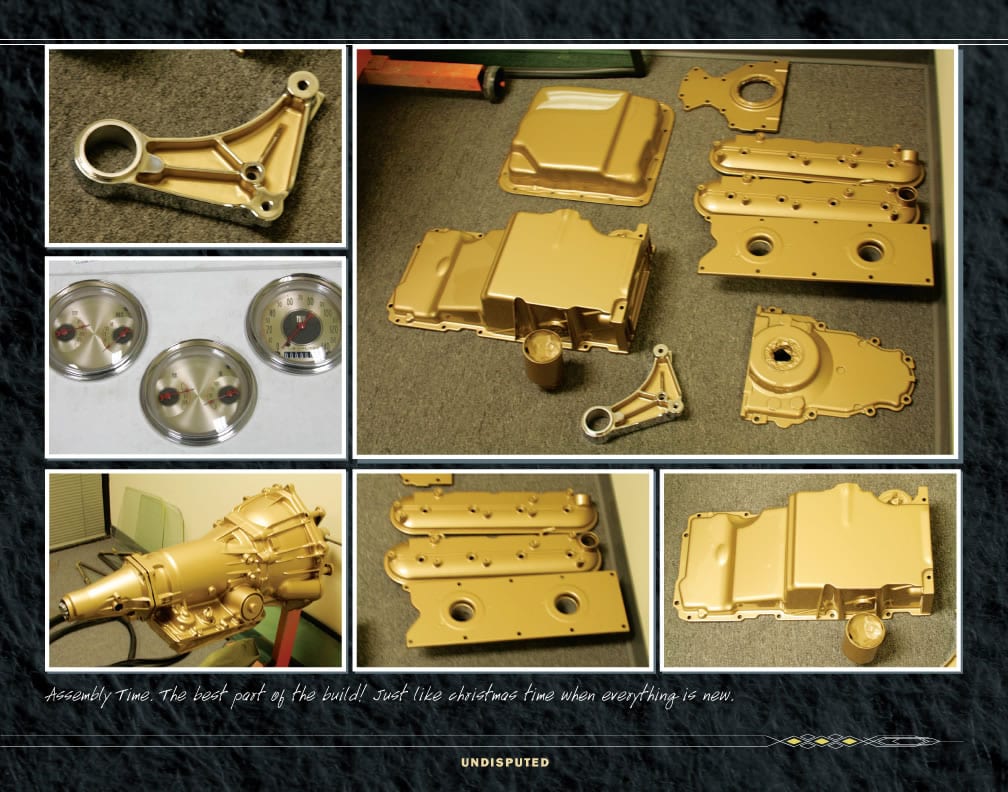 Assembly Time. The best part of the build! Just like christmas time when everything is new.

UNDISPUTED