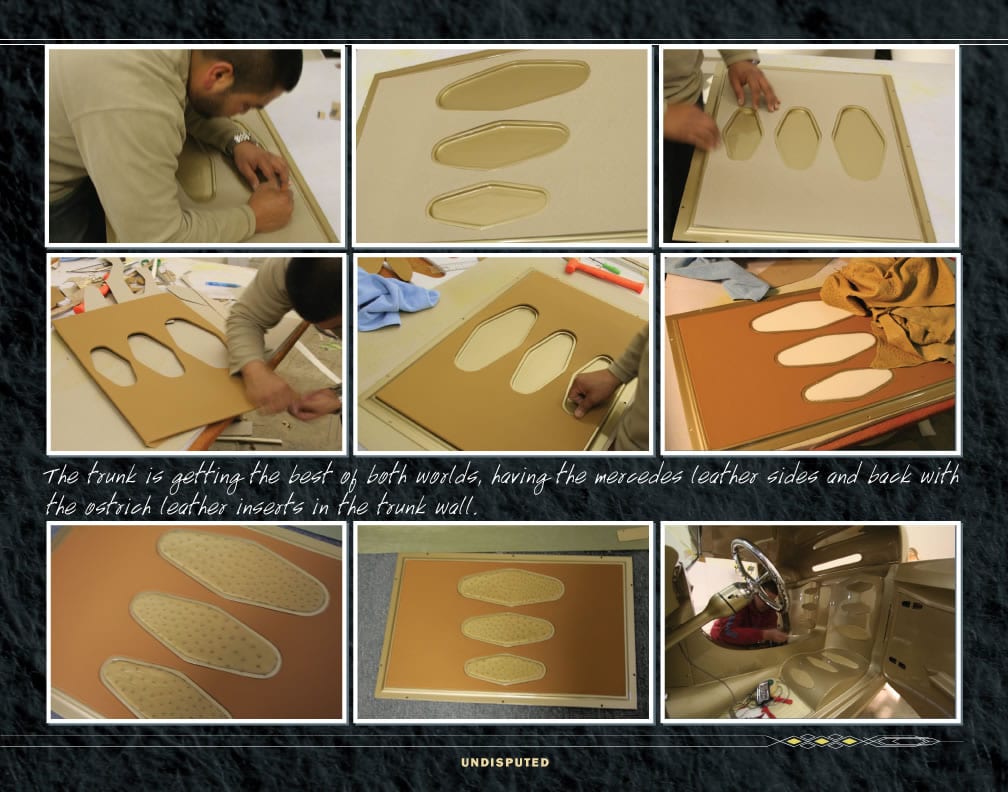 The trunk is getting the best of both worlds, having the mercedes leather sides and back with the ostrich leather inserts in the trunk wall.

UNDISPUTED