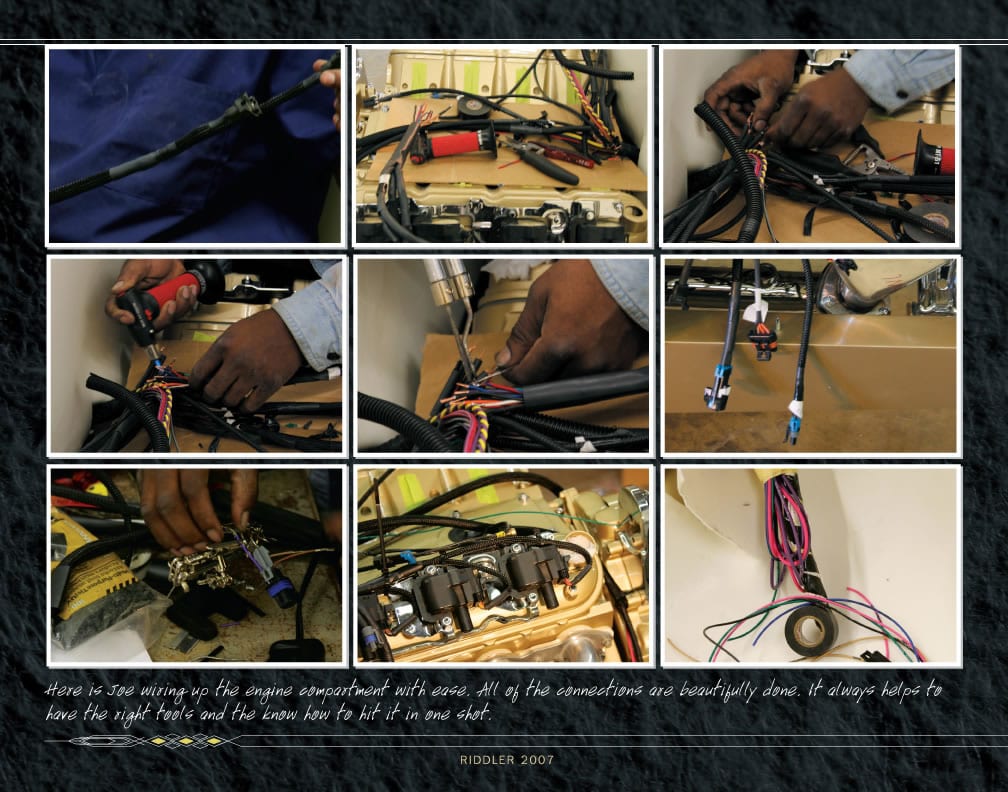 Here is Joe wiring up the engine compartment with ease. All of the connections are beautifully done. It always helps to have the right tools and the know how to hit it in one shot.

RIDDLER 2007