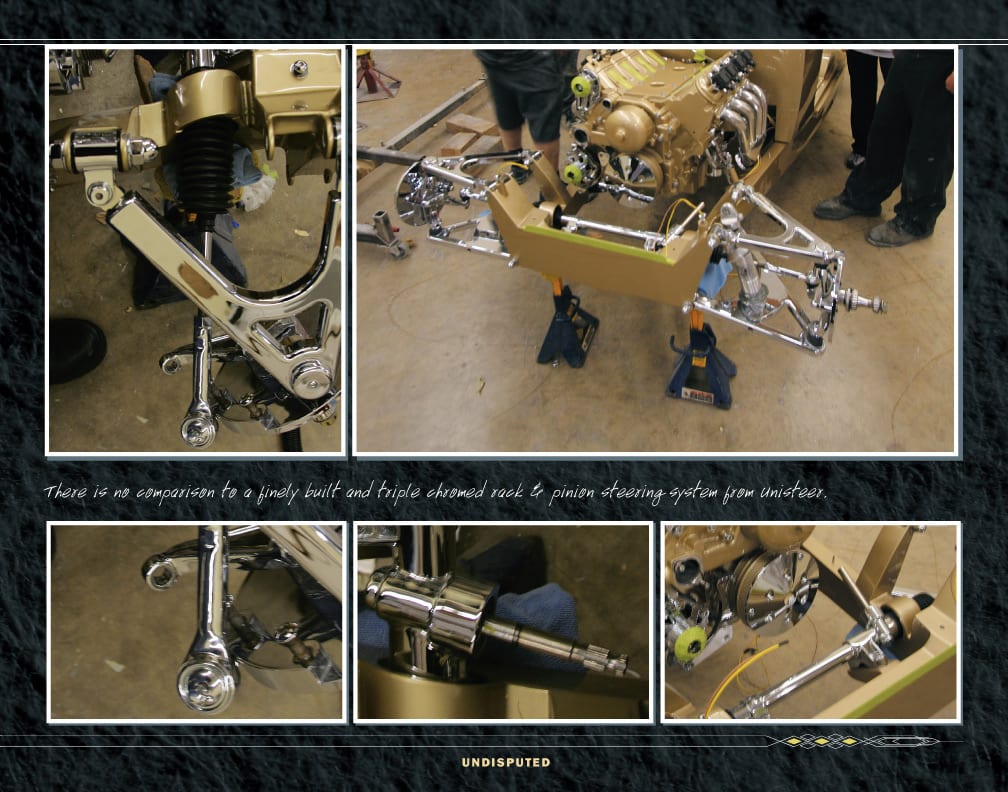 There is no comparison to a finely built and triple chromed rack & pinion steering system from Unisteer.

UNDISPUTED