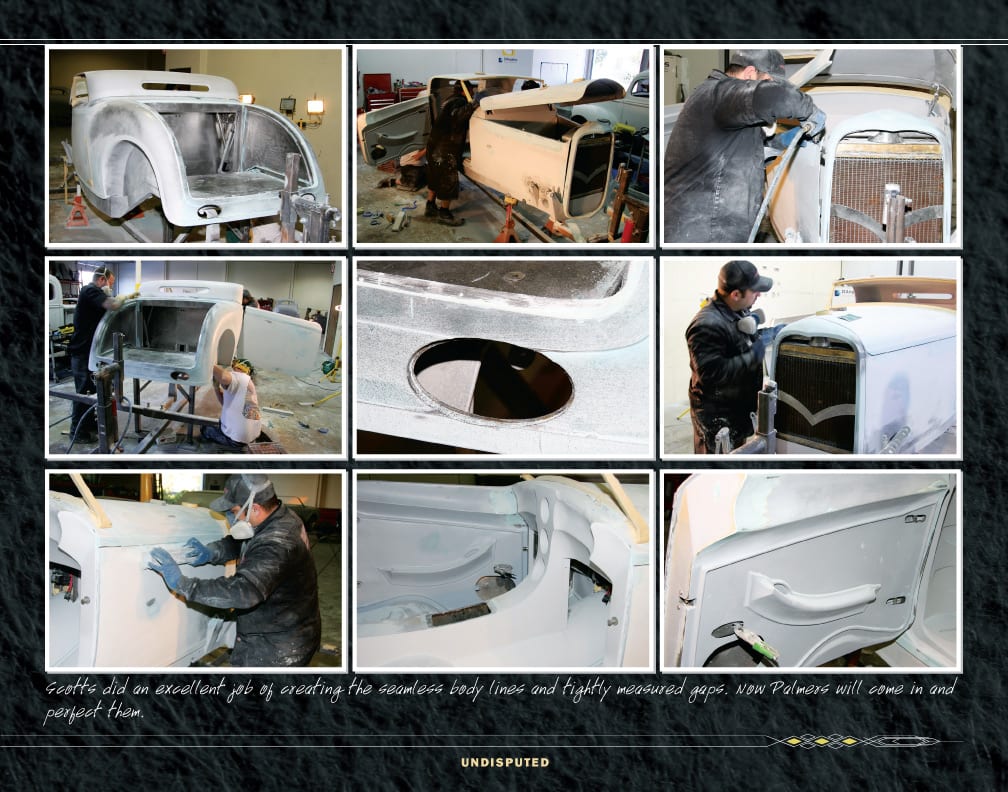 Scotts did an excellent job of creating the seamless body lines and tightly measured gaps. Now Palmers will come in and perfect them.

UNDISPUTED